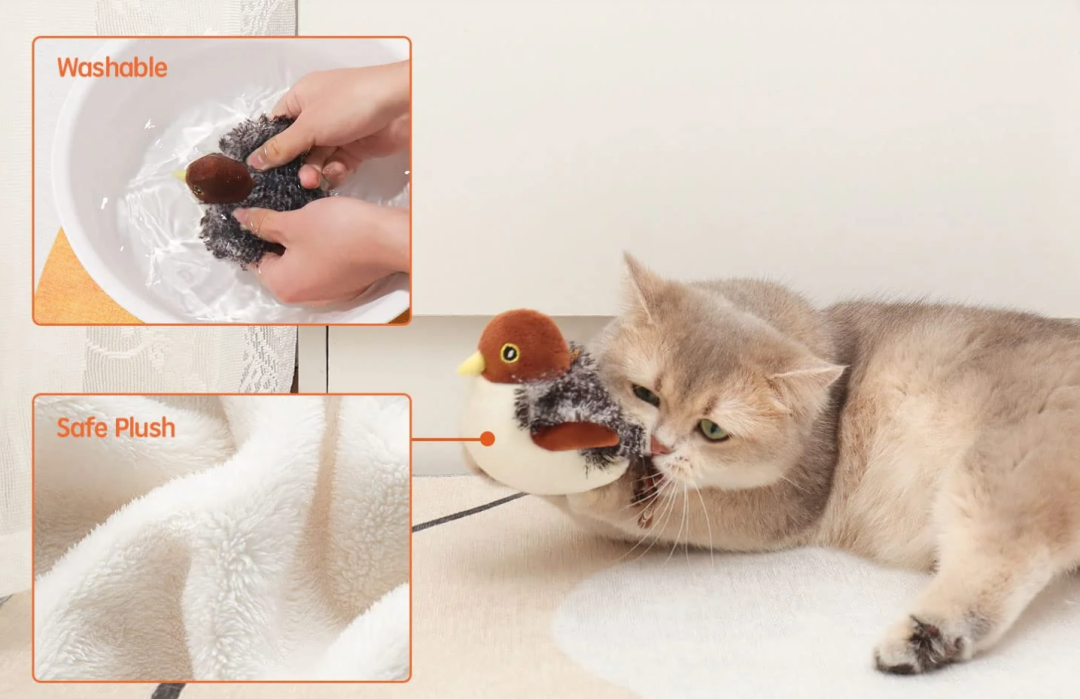 Washable

Safe Plush